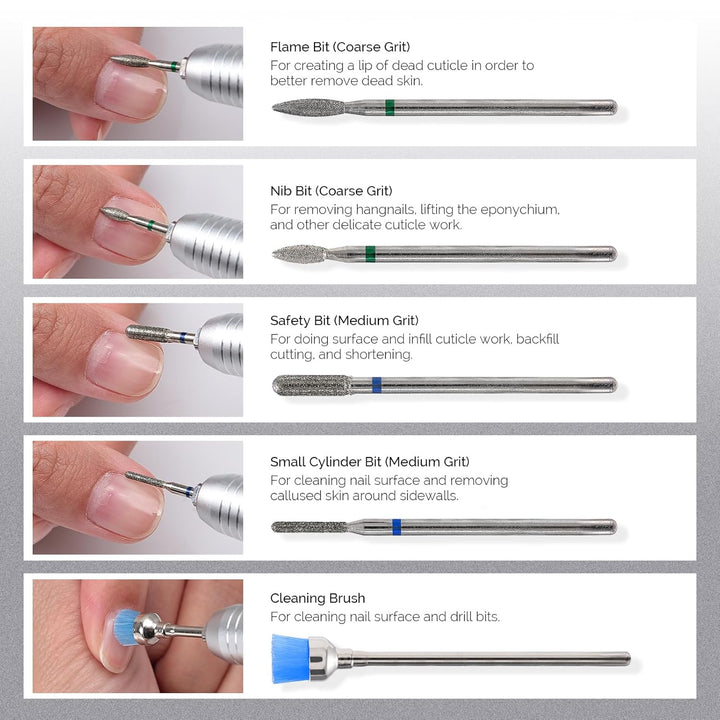 Flame Bit (Coarse Grit)
For creating a lip of dead cuticle in order to better remove dead skin.

Nib Bit (Coarse Grit)
For removing hangnails, lifting the eponychium, and other delicate cuticle work.

Safety Bit (Medium Grit)
For doing surface and infill cuticle work, backfill cutting, and shortening.

Small Cylinder Bit (Medium Grit)
For cleaning nail surface and removing callused skin around sidewalls.

Cleaning Brush
For cleaning nail surface and drill bits.