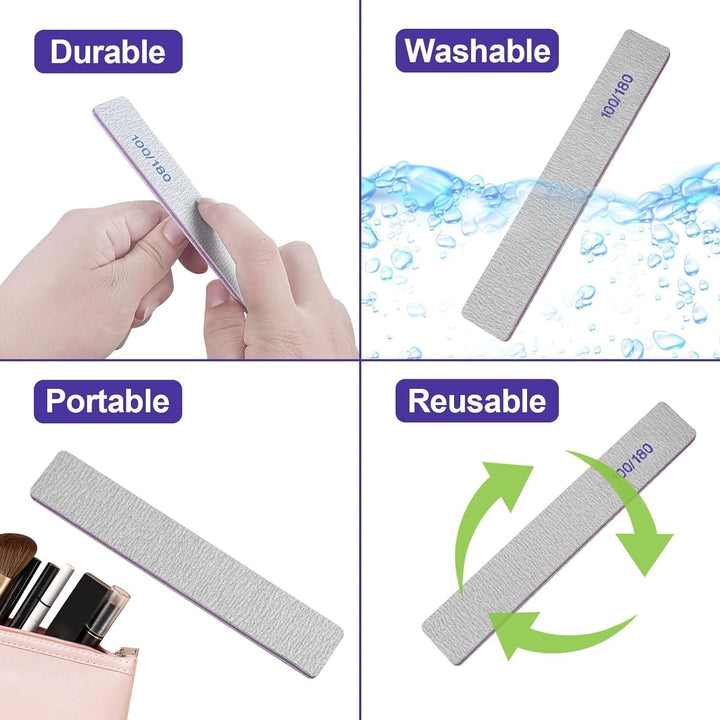 Durable

100/180

Washable

100/180

Portable

Reusable

100/180