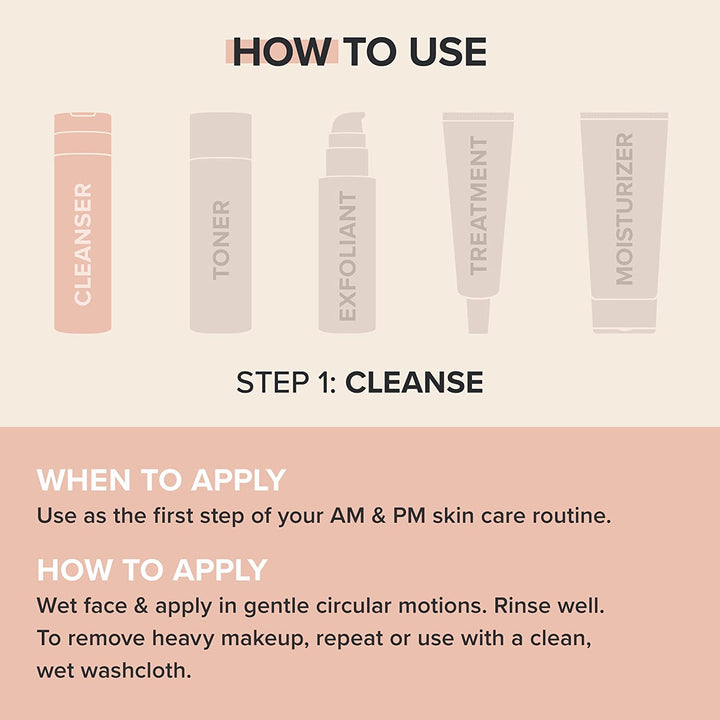 HOW TO USE

CLEANSER

TONER

EXFOLIANT

TREATMENT

MOISTURIZER

STEP 1: CLEANSE

WHEN TO APPLY
Use as the first step of your AM & PM skin care routine.

HOW TO APPLY
Wet face & apply in gentle circular motions. Rinse well. To remove heavy makeup, repeat or use with a clean, wet washcloth.