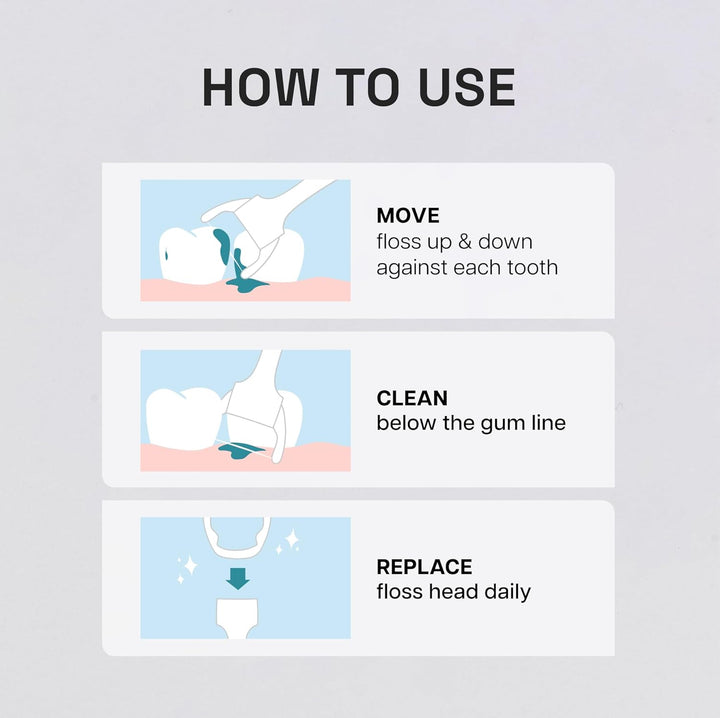 HOW TO USE

MOVE
floss up & down against each tooth

CLEAN
below the gum line

REPLACE
floss head daily