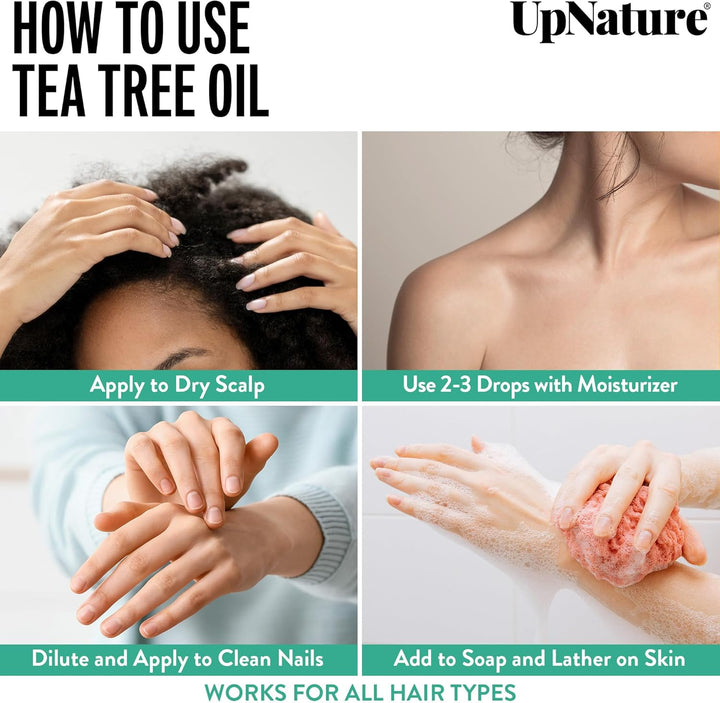 HOW TO USE TEA TREE OIL

UpNature®

Apply to Dry Scalp

Use 2-3 Drops with Moisturizer

Dilute and Apply to Clean Nails

Add to Soap and Lather on Skin

WORKS FOR ALL HAIR TYPES