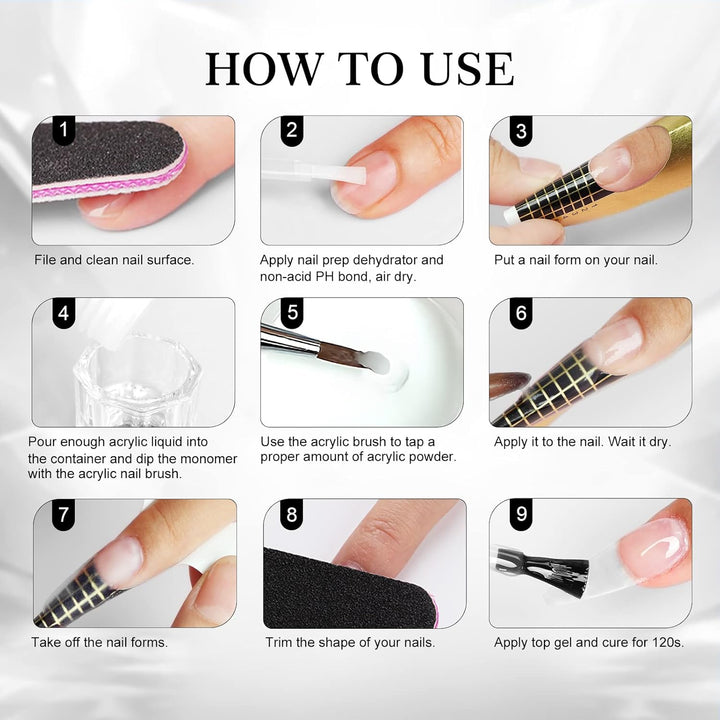 HOW TO USE

1
File and clean nail surface.

2
Apply nail prep dehydrator and non-acid PH bond, air dry.

3
Put a nail form on your nail.

4
Pour enough acrylic liquid into the container and dip the monomer with the acrylic nail brush.

5
Use the acrylic brush to tap a proper amount of acrylic powder.

6
Apply it to the nail. Wait it dry.

7
Take off the nail forms.

8
Trim the shape of your nails.

9
Apply top gel and cure for 120s.