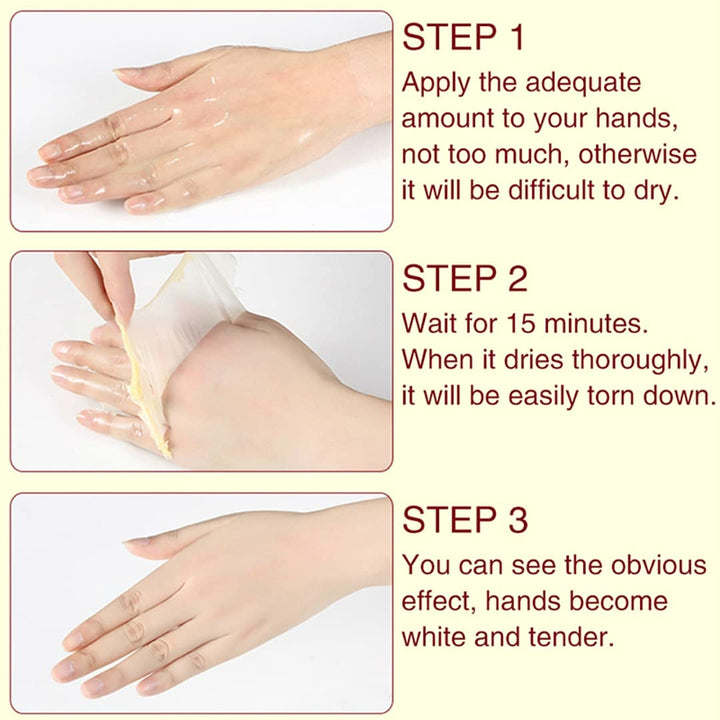 STEP 1
Apply the adequate amount to your hands, not too much, otherwise it will be difficult to dry.

STEP 2
Wait for 15 minutes. When it dries thoroughly, it will be easily torn down.

STEP 3
You can see the obvious effect, hands become white and tender.