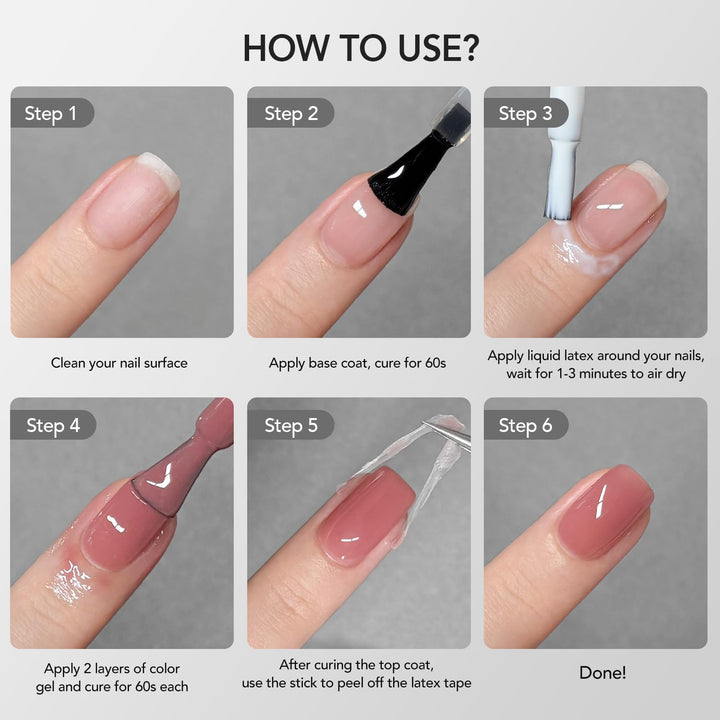 HOW TO USE?

Step 1

Clean your nail surface

Step 2

Apply base coat, cure for 60s

Step 3

Apply liquid latex around your nails, wait for 1-3 minutes to air dry

Step 4

Apply 2 layers of color gel and cure for 60s each

Step 5

After curing the top coat, use the stick to peel off the latex tape

Step 6

Done!