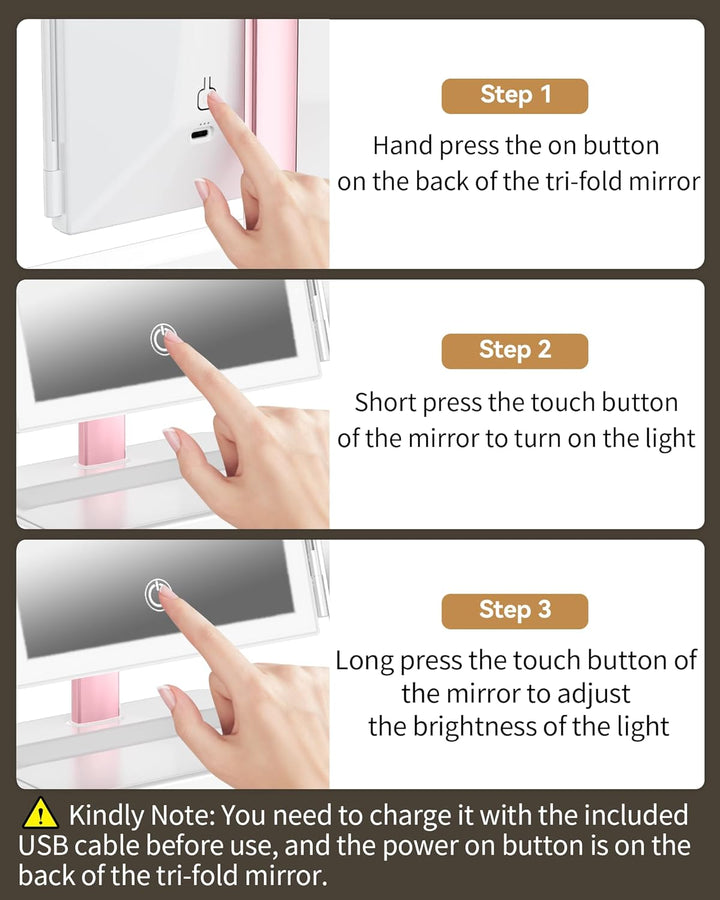 Step 1

Hand press the on button on the back of the tri-fold mirror

Step 2

Short press the touch button of the mirror to turn on the light

Step 3

Long press the touch button of the mirror to adjust the brightness of the light

Kindly Note: You need to charge it with the included USB cable before use, and the power on button is on the back of the tri-fold mirror.