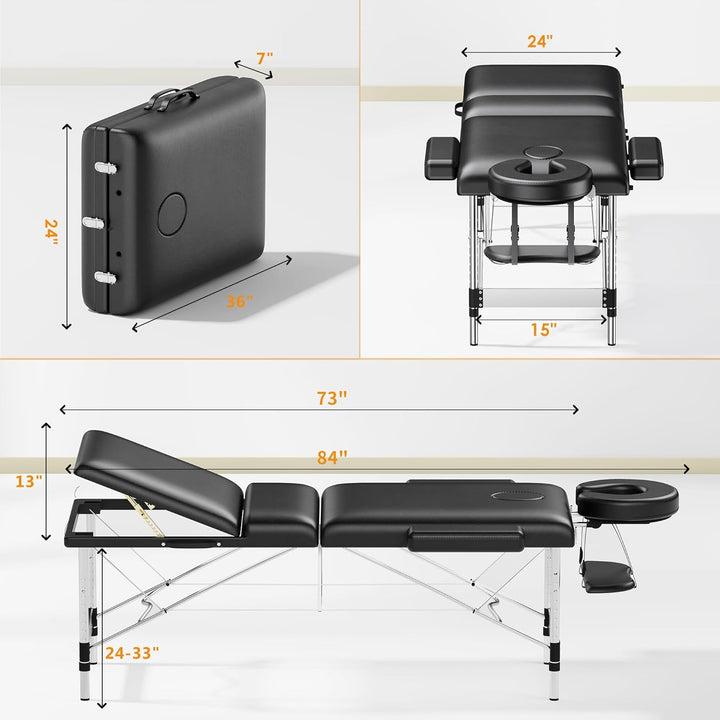 7"

24"

36"

24"

15"

73"

84"

13"

24-33"