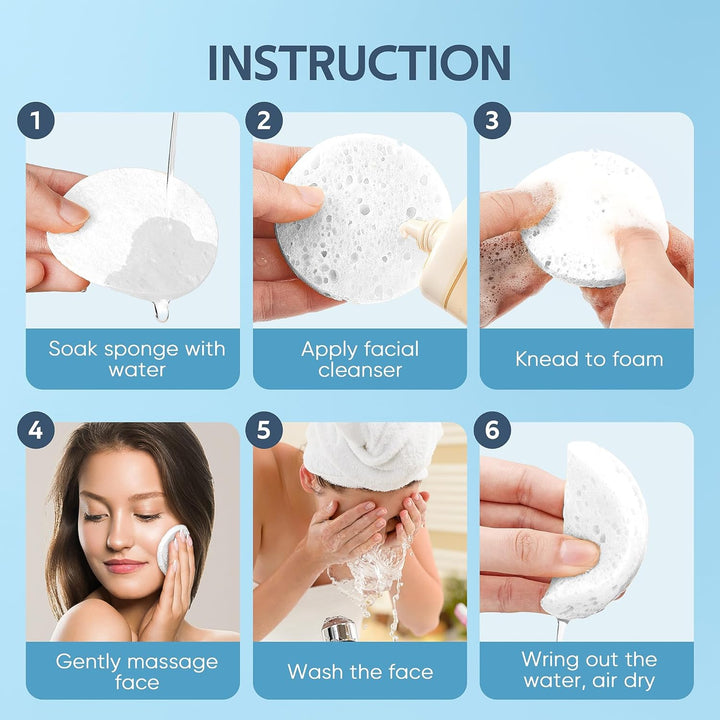 INSTRUCTION

1
Soak sponge with water

2
Apply facial cleanser

3
Knead to foam

4
Gently massage face

5
Wash the face

6
Wring out the water, air dry