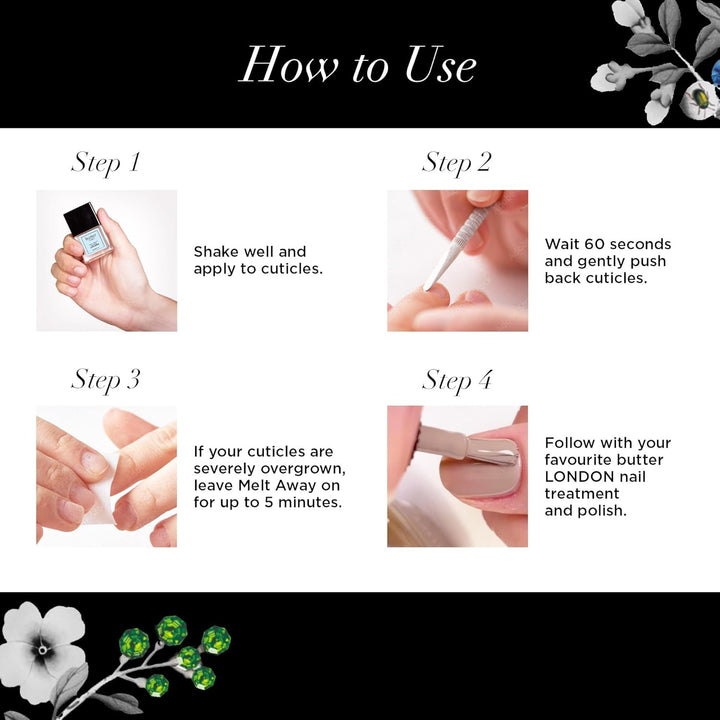 How to Use

Step 1

Shake well and apply to cuticles.

Step 2

Wait 60 seconds and gently push back cuticles.

Step 3

If your cuticles are severely overgrown, leave Melt Away on for up to 5 minutes.

Step 4

Follow with your favourite butter LONDON nail treatment and polish.