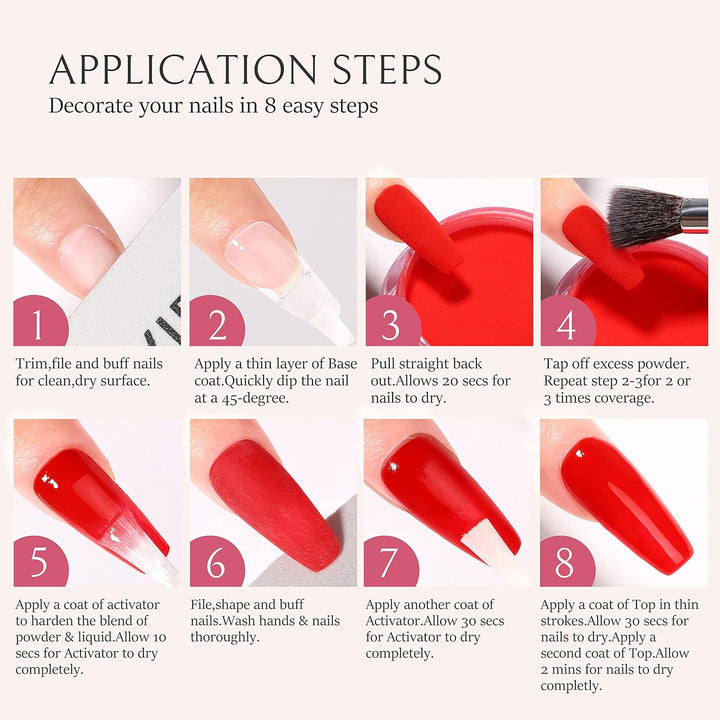 APPLICATION STEPS
Decorate your nails in 8 easy steps

1
Trim,file and buff nails for clean,dry surface.

2
Apply a thin layer of Base coat.Quickly dip the nail at a 45-degree.

3
Pull straight back out.Allows 20 secs for nails to dry.

4
Tap off excess powder. Repeat step 2-3for 2 or 3 times coverage.

5
Apply a coat of activator to harden the blend of powder & liquid.Allow 10 secs for Activator to dry completely.

6
File,shape and buff nails.Wash hands & nails thoroughly.

7
Apply another coat of Activator.Allow 30 secs for Activator to dry completely.

8
Apply a coat of Top in thin strokes.Allow 30 secs for nails to dry.Apply a second coat of Top.Allow 2 mins for nails to dry completly.