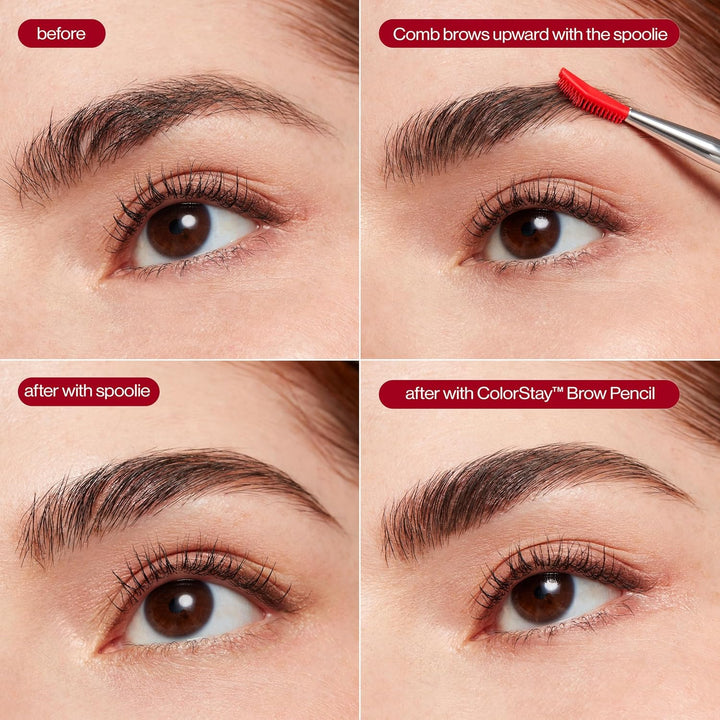 before

Comb brows upward with the spoolie

after with spoolie

after with ColorStay™ Brow Pencil