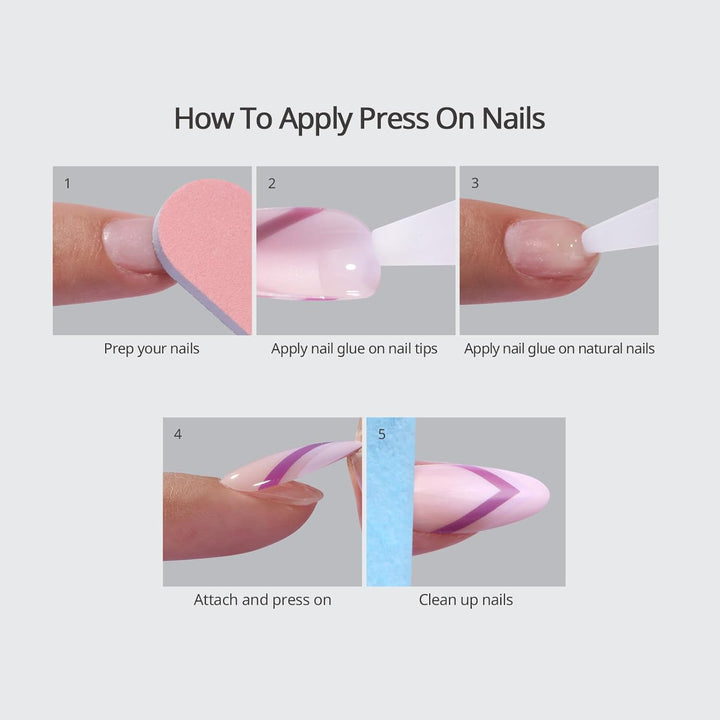 How To Apply Press On Nails

1

Prep your nails

2

Apply nail glue on nail tips

3

Apply nail glue on natural nails

4

Attach and press on

5

Clean up nails