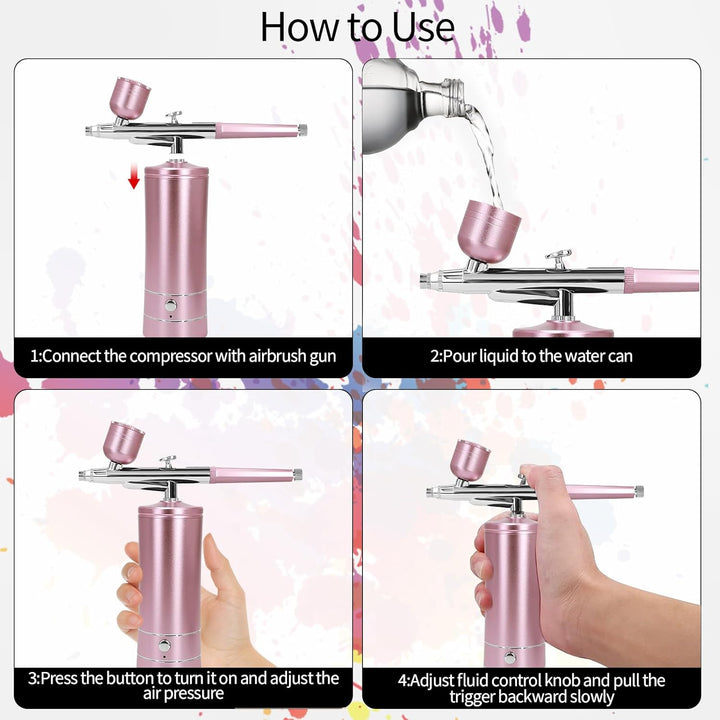 How to Use

1:Connect the compressor with airbrush gun

2:Pour liquid to the water can

3:Press the button to turn it on and adjust the air pressure

4:Adjust fluid control knob and pull the trigger backward slowly