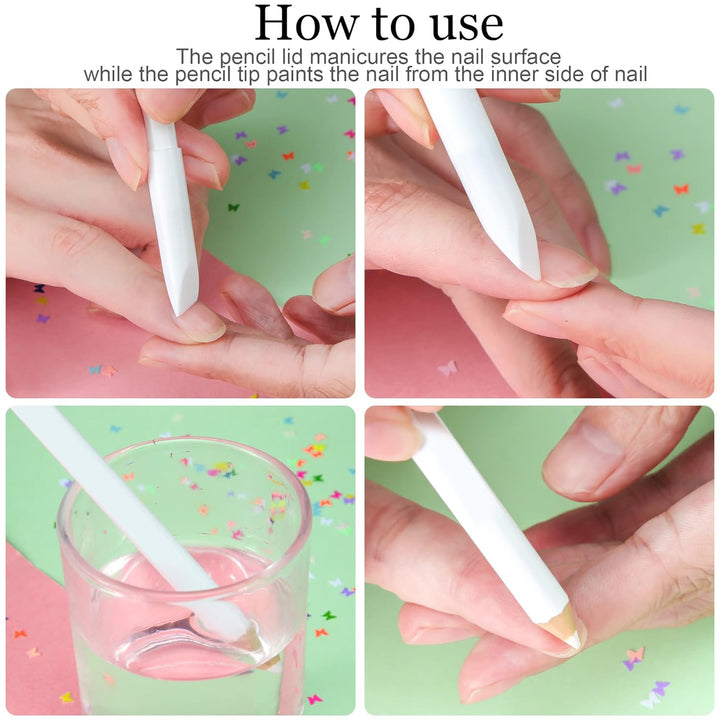 How to use

The pencil lid manicures the nail surface
while the pencil tip paints the nail from the inner side of nail