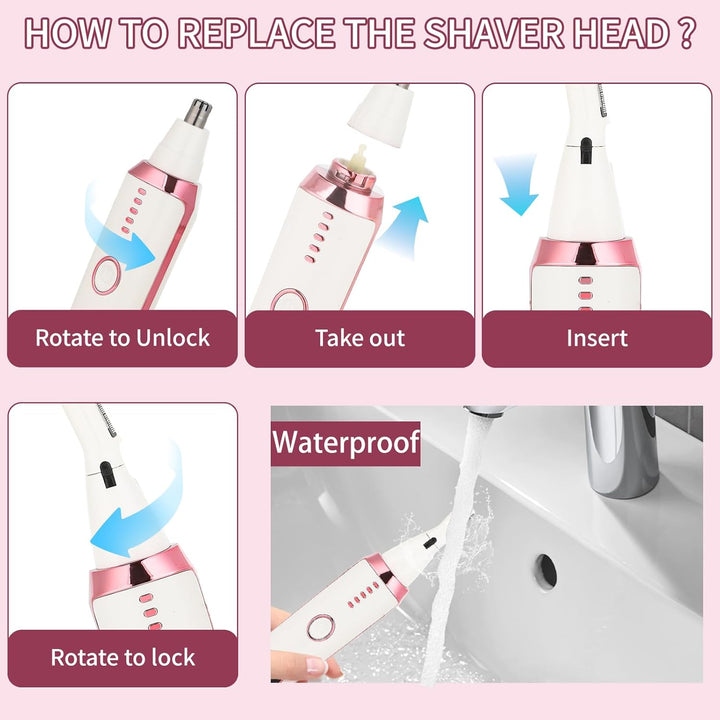 HOW TO REPLACE THE SHAVER HEAD ?

Rotate to Unlock

Take out

Insert

Rotate to lock

Waterproof