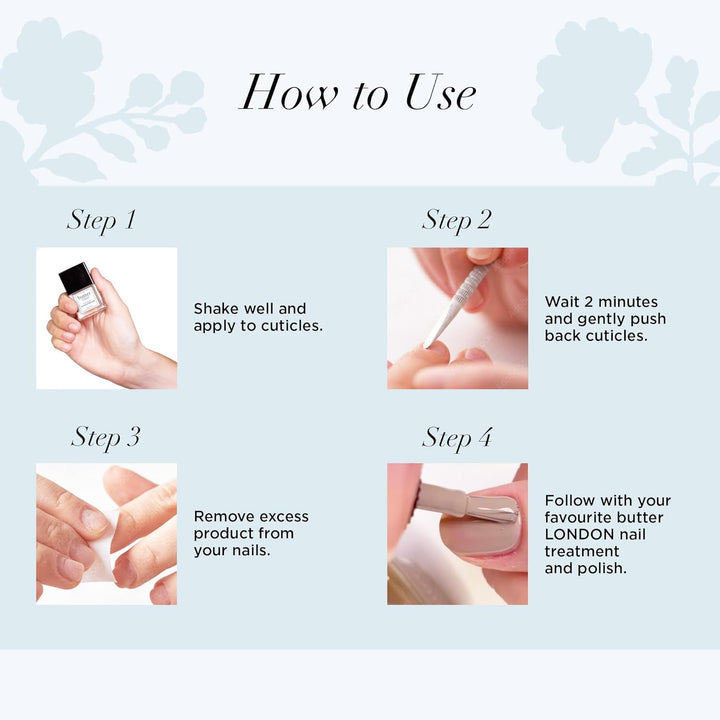 How to Use

Step 1

Shake well and apply to cuticles.

Step 2

Wait 2 minutes and gently push back cuticles.

Step 3

Remove excess product from your nails.

Step 4

Follow with your favourite butter LONDON nail treatment and polish.