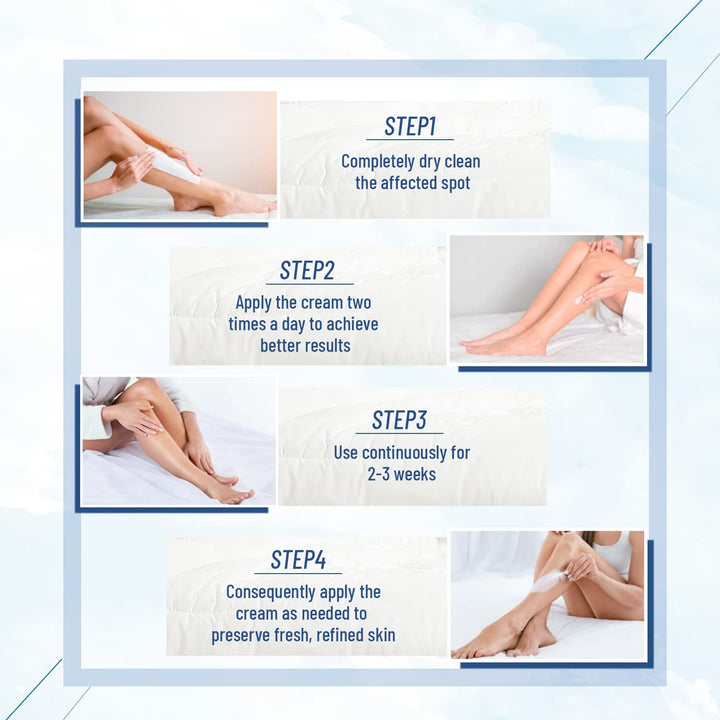 STEP1
Completely dry clean the affected spot

STEP2
Apply the cream two times a day to achieve better results

STEP3
Use continuously for 2-3 weeks

STEP4
Consequently apply the cream as needed to preserve fresh, refined skin