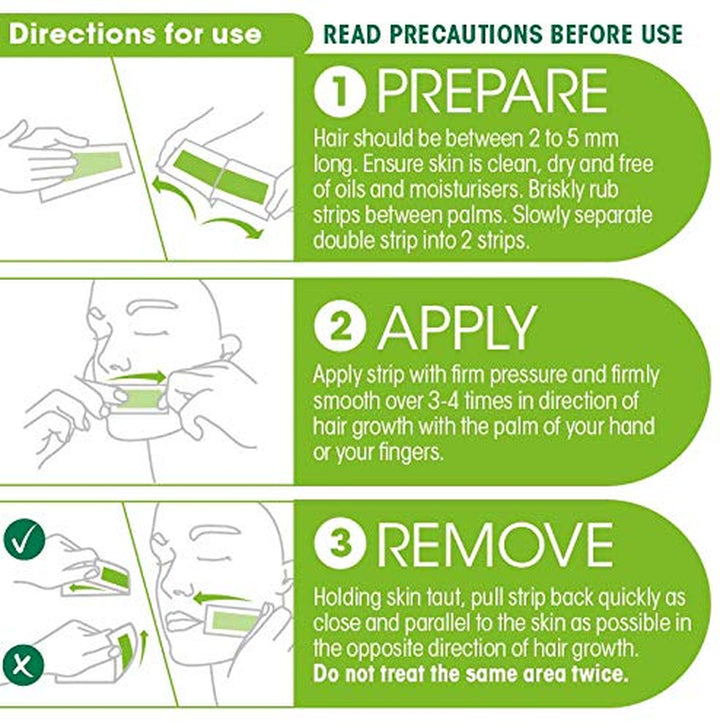 Directions for use

READ PRECAUTIONS BEFORE USE

1 PREPARE

Hair should be between 2 to 5 mm long. Ensure skin is clean, dry and free of oils and moisturisers. Briskly rub strips between palms. Slowly separate double strip into 2 strips.

2 APPLY

Apply strip with firm pressure and firmly smooth over 3-4 times in direction of hair growth with the palm of your hand or your fingers.

3 REMOVE

Holding skin taut, pull strip back quickly as close and parallel to the skin as possible in the opposite direction of hair growth.
Do not treat the same area twice.