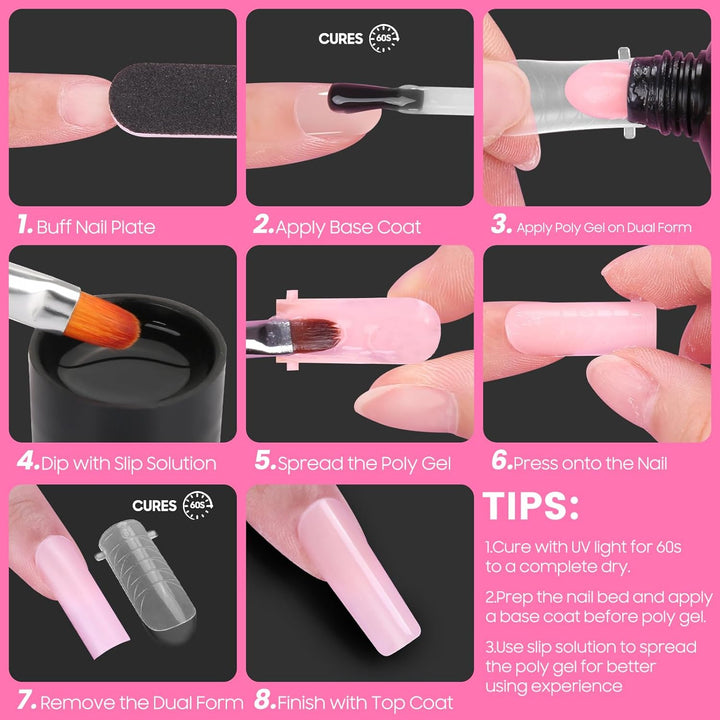 1. Buff Nail Plate

CURES 60S

2. Apply Base Coat

3. Apply Poly Gel on Dual Form

4. Dip with Slip Solution

5. Spread the Poly Gel

6. Press onto the Nail

CURES 60S

7. Remove the Dual Form

8. Finish with Top Coat

TIPS:

1.Cure with UV light for 60s to a complete dry.

2.Prep the nail bed and apply a base coat before poly gel.

3.Use slip solution to spread the poly gel for better using experience