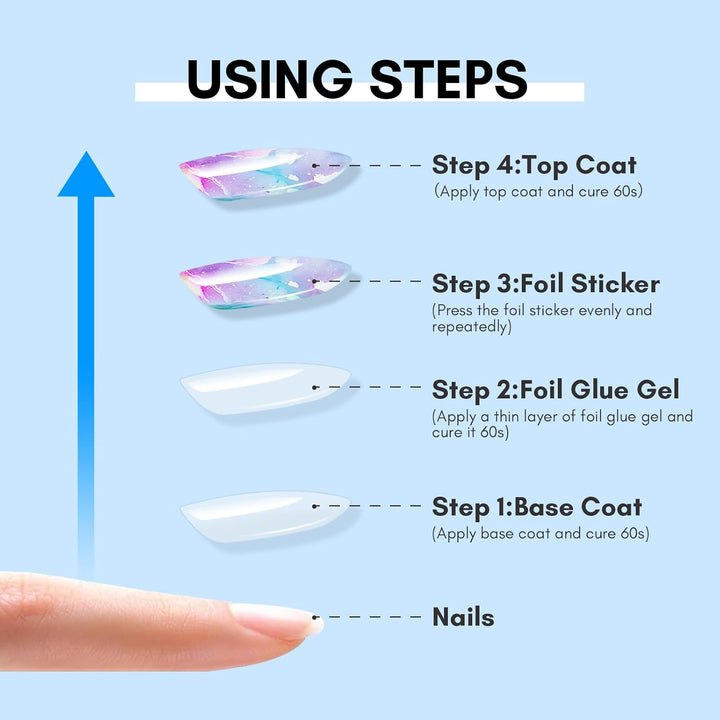 USING STEPS

Step 4:Top Coat
(Apply top coat and cure 60s)

Step 3:Foil Sticker
(Press the foil sticker evenly and repeatedly)

Step 2:Foil Glue Gel
(Apply a thin layer of foil glue gel and cure it 60s)

Step 1:Base Coat
(Apply base coat and cure 60s)

Nails