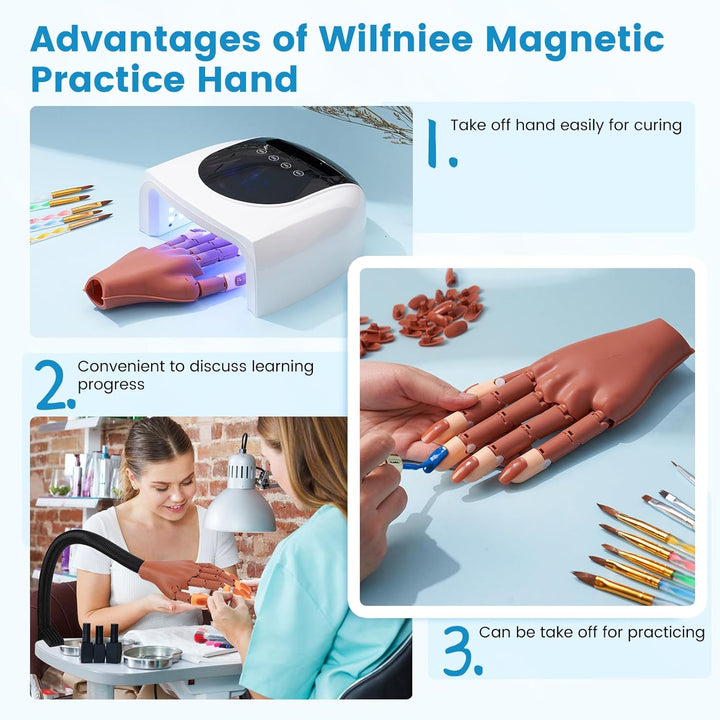 Advantages of Wilfniee Magnetic Practice Hand

1. Take off hand easily for curing

2. Convenient to discuss learning progress

3. Can be take off for practicing