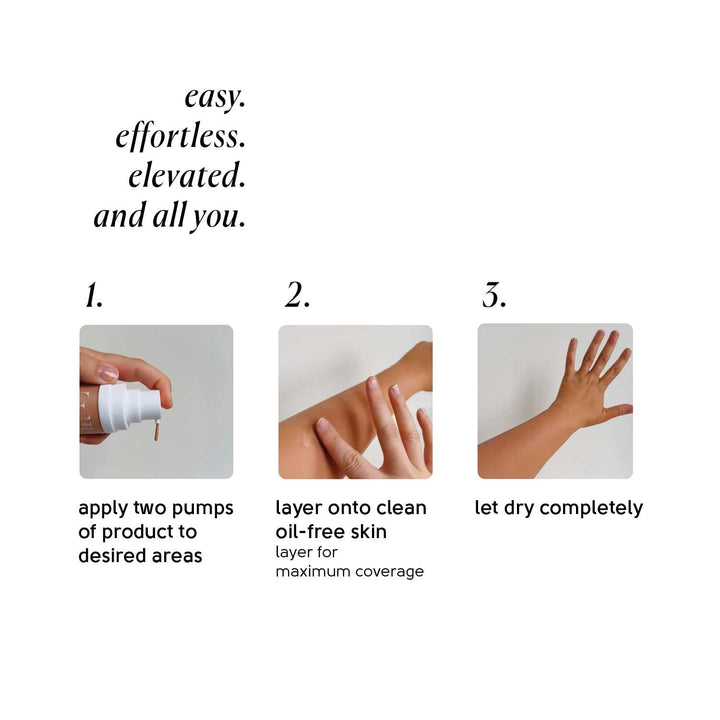 easy.
effortless.
elevated.
and all you.

1.

apply two pumps of product to desired areas

2.

layer onto clean oil-free skin
layer for maximum coverage

3.

let dry completely