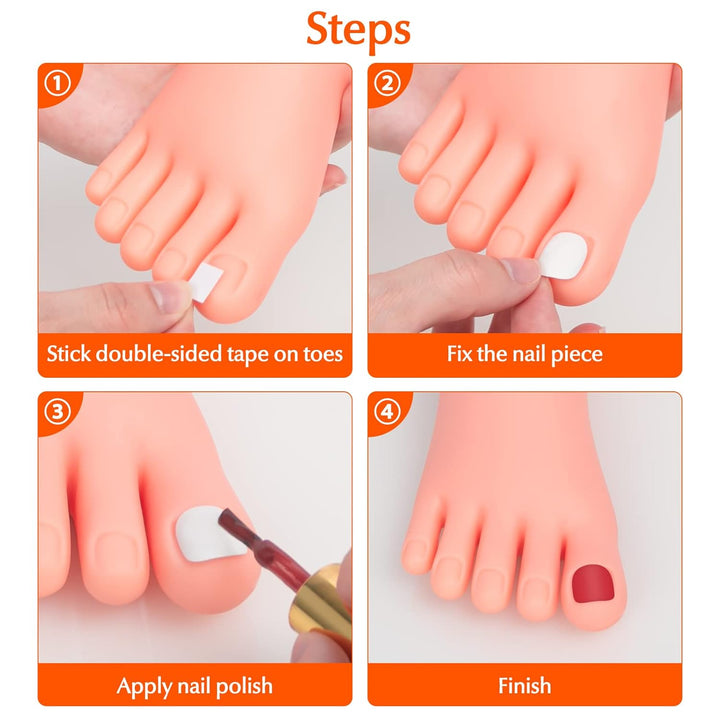 Steps

①
Stick double-sided tape on toes

②
Fix the nail piece

③
Apply nail polish

④
Finish