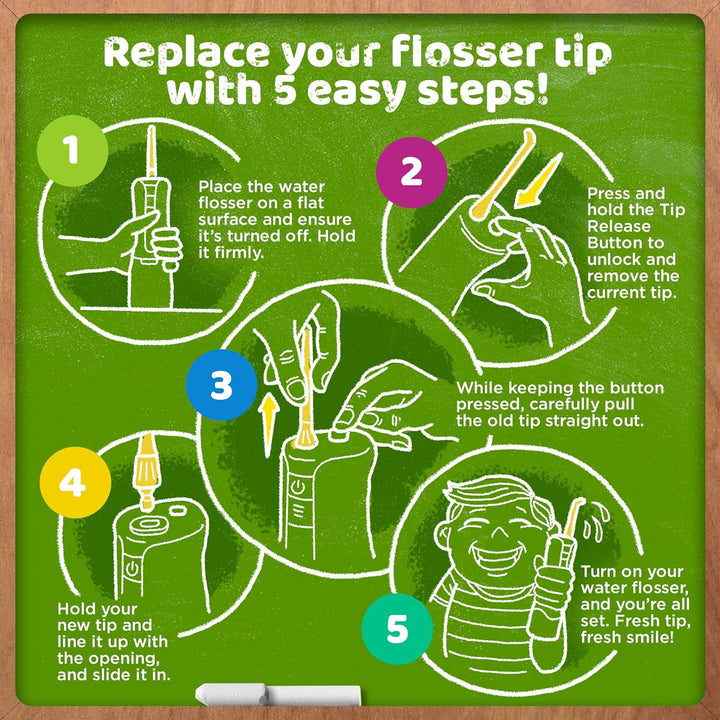 Replace your flosser tip with 5 easy steps!

1

Place the water flosser on a flat surface and ensure it's turned off. Hold it firmly.

2

Press and hold the Tip Release Button to unlock and remove the current tip.

3

While keeping the button pressed, carefully pull the old tip straight out.

4

Hold your new tip and line it up with the opening, and slide it in.

5

Turn on your water flosser, and you're all set. Fresh tip, fresh smile!