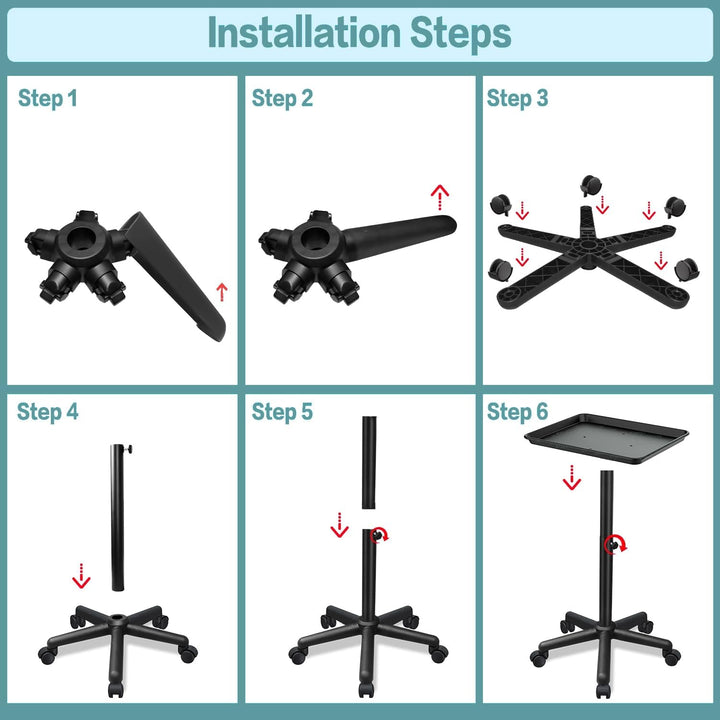 Installation Steps

Step 1

Step 2

Step 3

Step 4

Step 5

Step 6