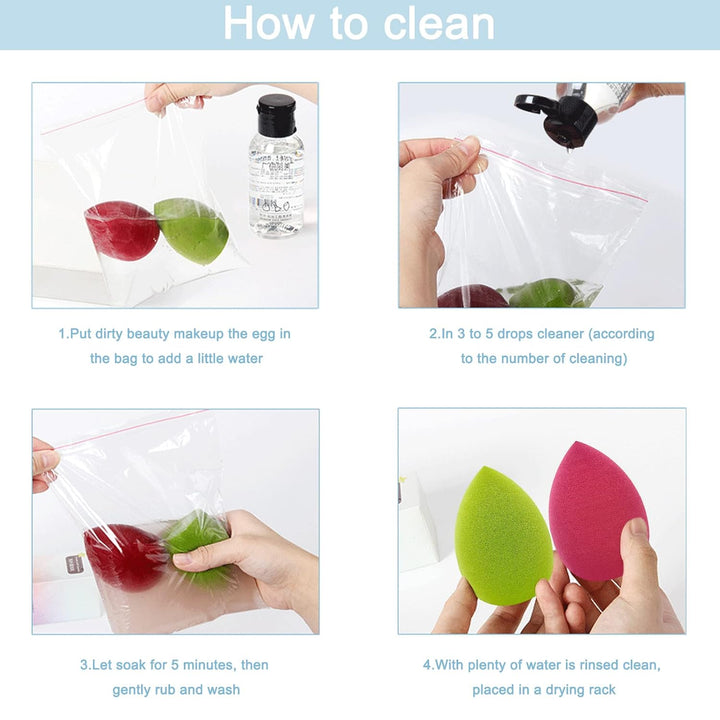 How to clean

1.Put dirty beauty makeup the egg in the bag to add a little water

2.In 3 to 5 drops cleaner (according to the number of cleaning)

3.Let soak for 5 minutes, then gently rub and wash

4.With plenty of water is rinsed clean, placed in a drying rack