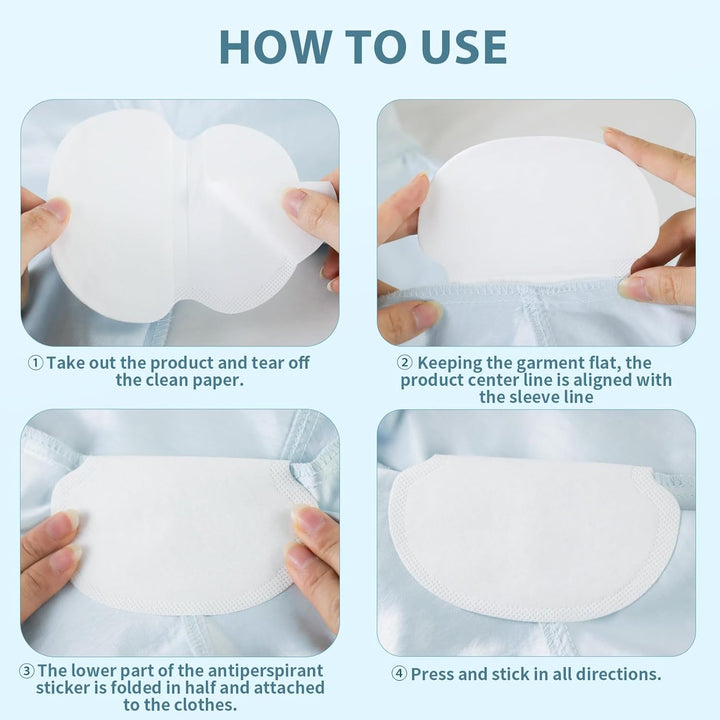 HOW TO USE

① Take out the product and tear off the clean paper.

② Keeping the garment flat, the product center line is aligned with the sleeve line

③ The lower part of the antiperspirant sticker is folded in half and attached to the clothes.

④ Press and stick in all directions.