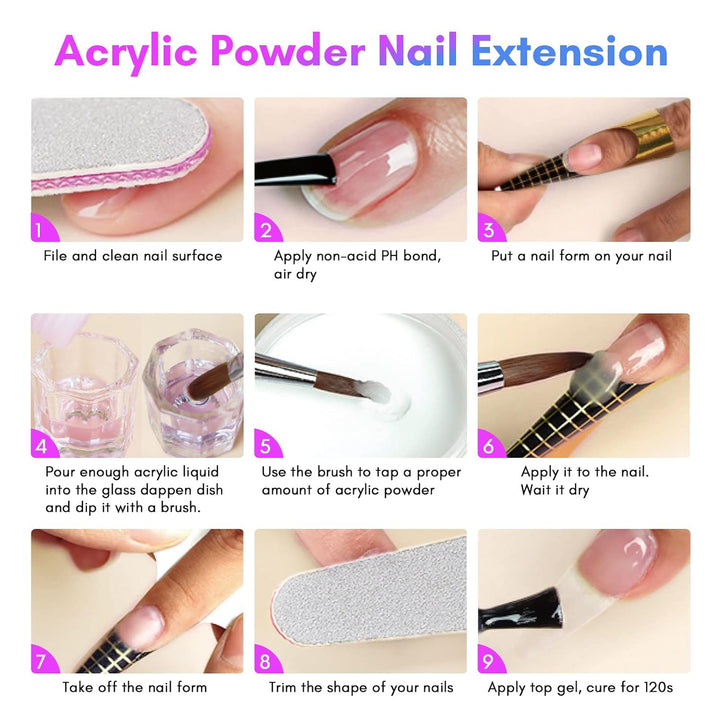 Acrylic Powder Nail Extension

1
File and clean nail surface

2
Apply non-acid PH bond, air dry

3
Put a nail form on your nail

4
Pour enough acrylic liquid into the glass dappen dish and dip it with a brush.

5
Use the brush to tap a proper amount of acrylic powder

6
Apply it to the nail. Wait it dry

7
Take off the nail form

8
Trim the shape of your nails

9
Apply top gel, cure for 120s