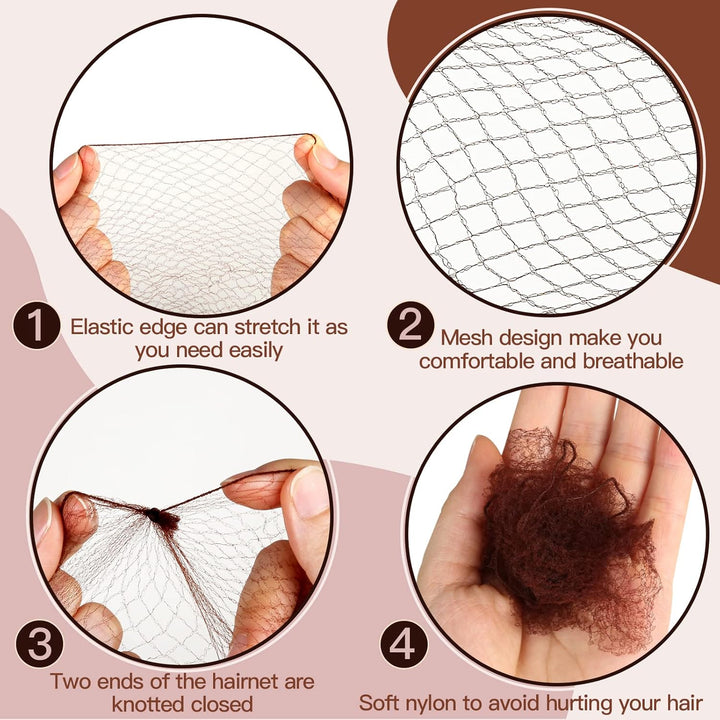 1 Elastic edge can stretch it as you need easily

2 Mesh design make you comfortable and breathable

3 Two ends of the hairnet are knotted closed

4 Soft nylon to avoid hurting your hair