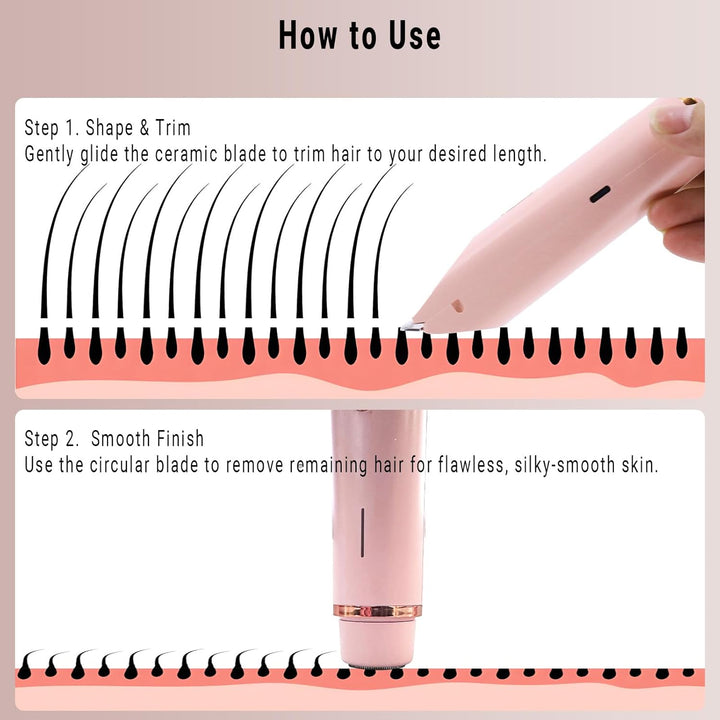 How to Use

Step 1. Shape & Trim
Gently glide the ceramic blade to trim hair to your desired length.

Step 2. Smooth Finish
Use the circular blade to remove remaining hair for flawless, silky-smooth skin.