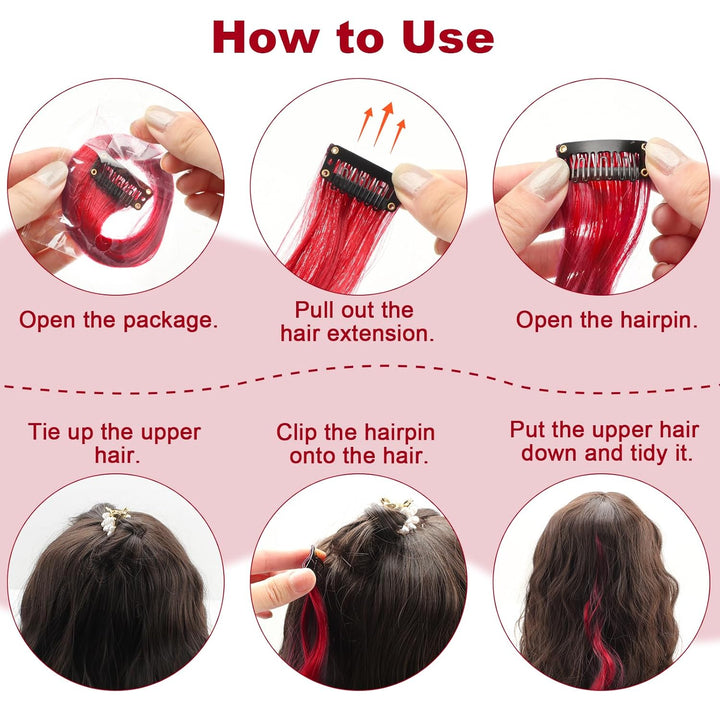 How to Use

Open the package.

Pull out the hair extension.

Open the hairpin.

Tie up the upper hair.

Clip the hairpin onto the hair.

Put the upper hair down and tidy it.