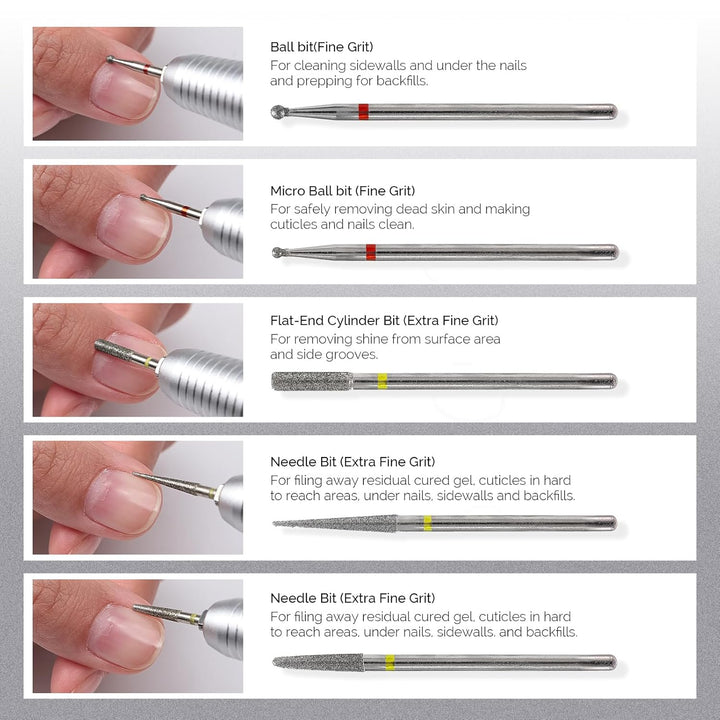 Ball bit(Fine Grit)
For cleaning sidewalls and under the nails and prepping for backfills.

Micro Ball bit (Fine Grit)
For safely removing dead skin and making cuticles and nails clean.

Flat-End Cylinder Bit (Extra Fine Grit)
For removing shine from surface area and side grooves.

Needle Bit (Extra Fine Grit)
For filing away residual cured gel, cuticles in hard to reach areas, under nails, sidewalls and backfills.

Needle Bit (Extra Fine Grit)
For filing away residual cured gel, cuticles in hard to reach areas, under nails, sidewalls, and backfills.