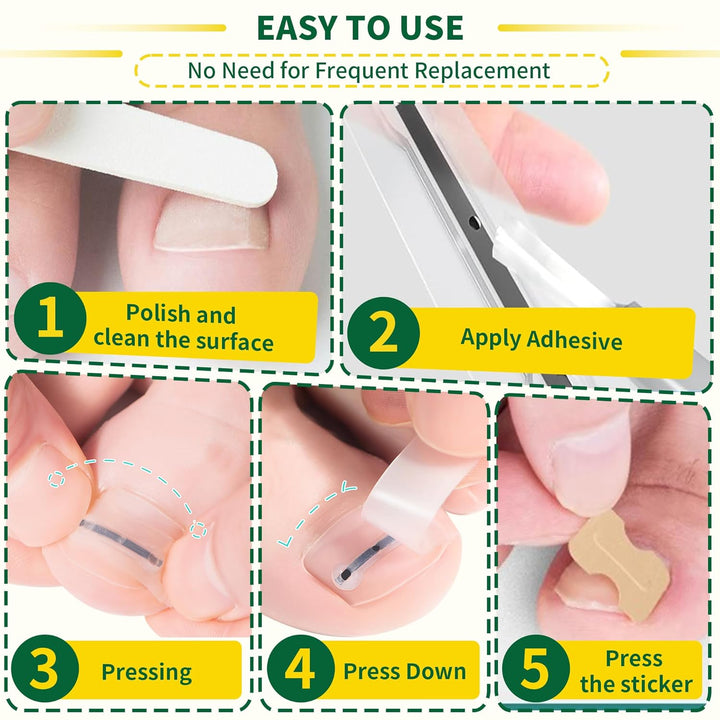 EASY TO USE

No Need for Frequent Replacement

1 Polish and clean the surface

2 Apply Adhesive

3 Pressing

4 Press Down

5 Press the sticker