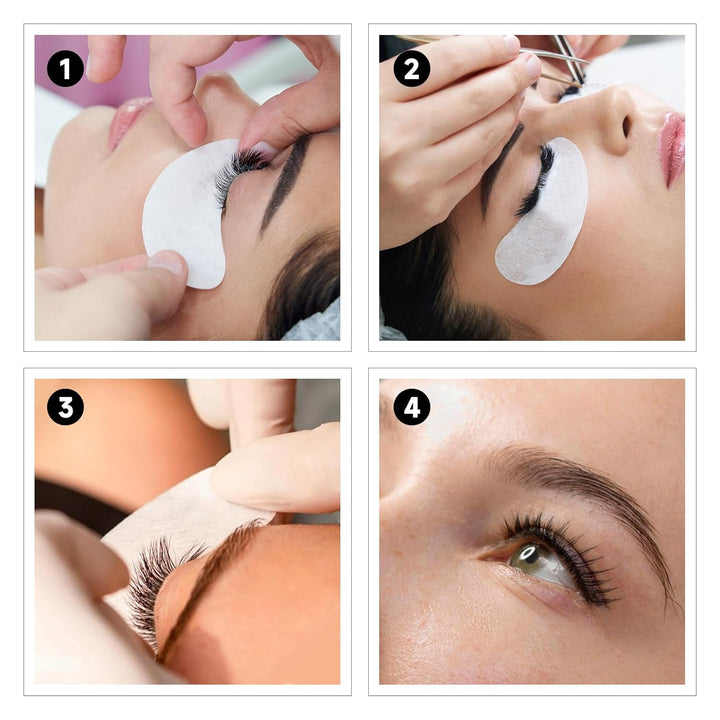 1

2

3

4