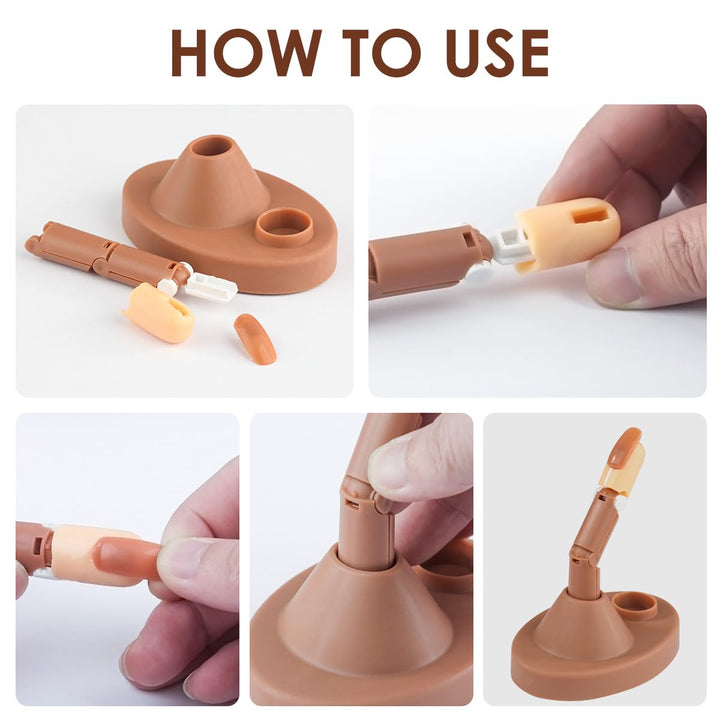 HOW TO USE