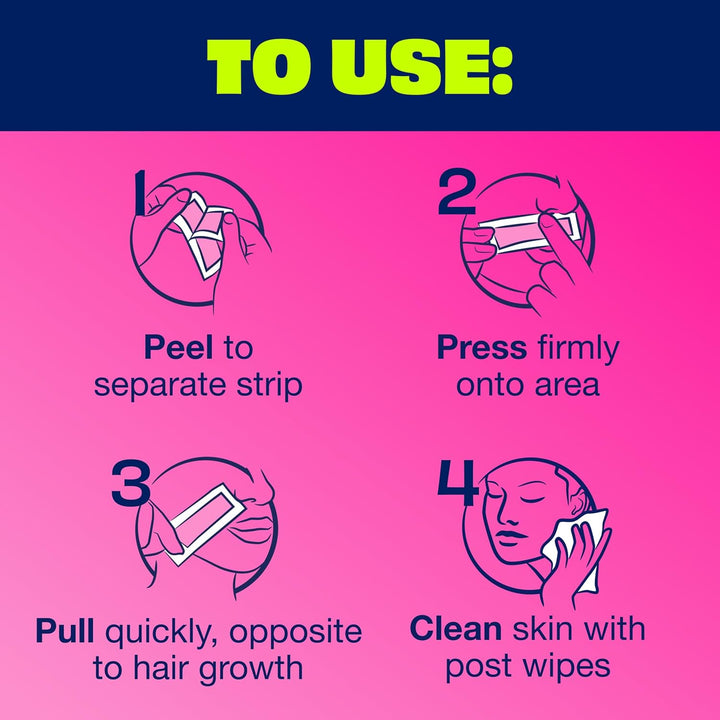 TO USE:

1

Peel to separate strip

2

Press firmly onto area

3

Pull quickly, opposite to hair growth

4

Clean skin with post wipes