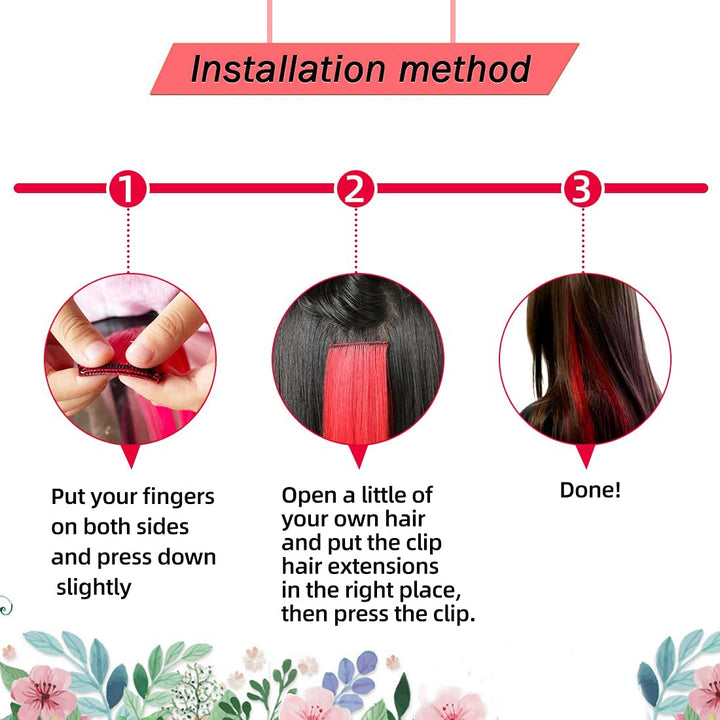 Installation method

1

2

3

Put your fingers on both sides and press down slightly

Open a little of your own hair and put the clip hair extensions in the right place, then press the clip.

Done!