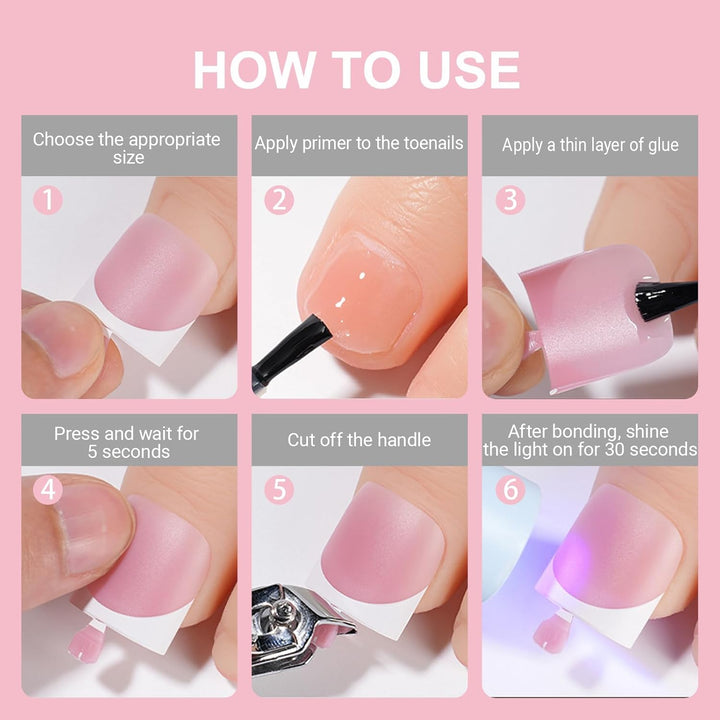 HOW TO USE

Choose the appropriate size

1

Apply primer to the toenails

2

Apply a thin layer of glue

3

Press and wait for 5 seconds

4

Cut off the handle

5

After bonding, shine the light on for 30 seconds

6