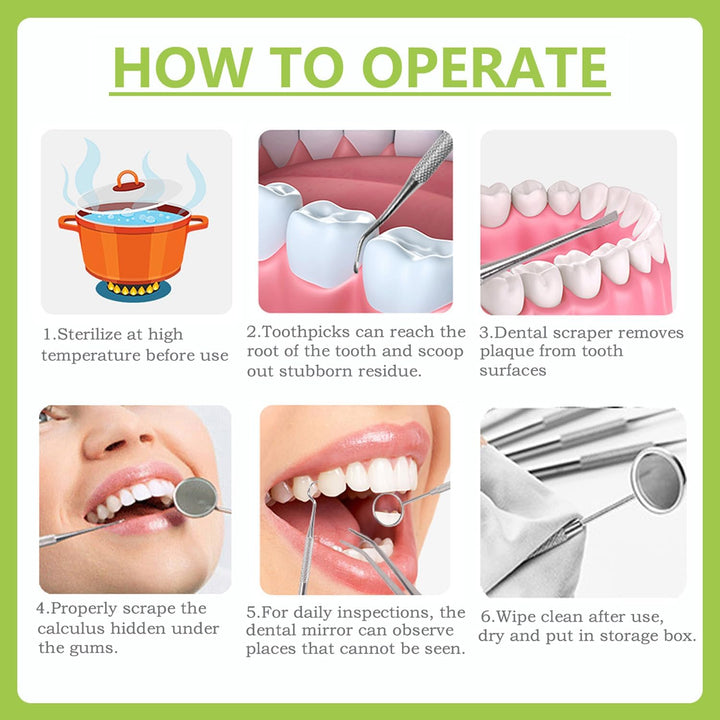 HOW TO OPERATE

1.Sterilize at high temperature before use

2.Toothpicks can reach the root of the tooth and scoop out stubborn residue.

3.Dental scraper removes plaque from tooth surfaces

4.Properly scrape the calculus hidden under the gums.

5.For daily inspections, the dental mirror can observe places that cannot be seen.

6.Wipe clean after use, dry and put in storage box.