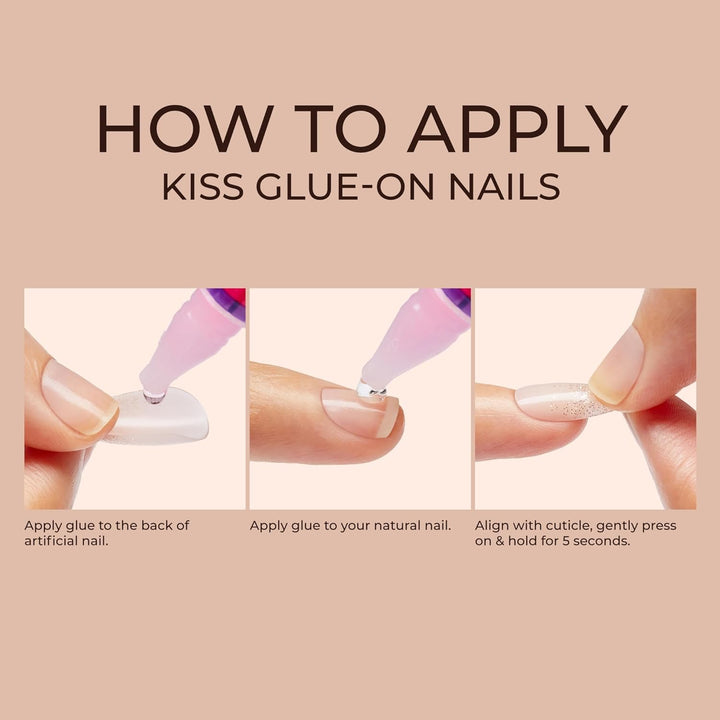 HOW TO APPLY
KISS GLUE-ON NAILS

Apply glue to the back of artificial nail.

Apply glue to your natural nail.

Align with cuticle, gently press on & hold for 5 seconds.