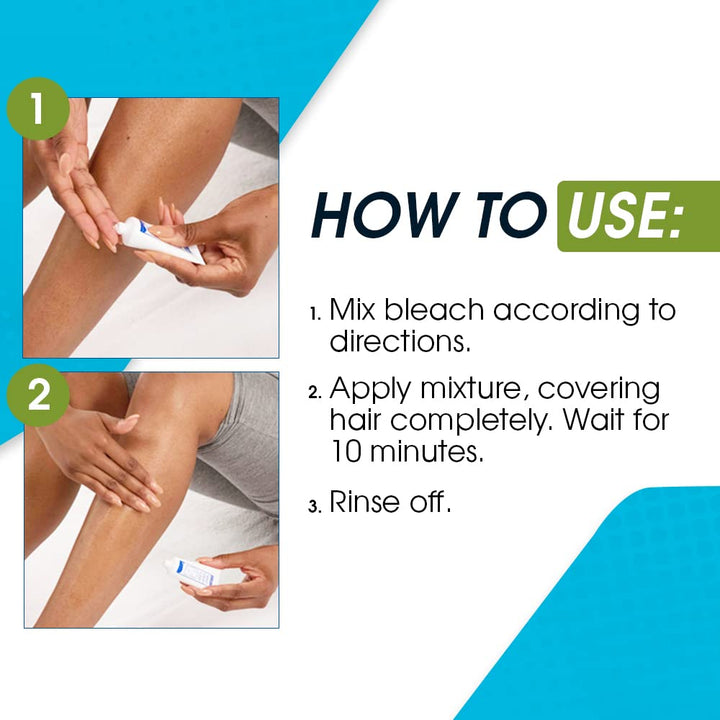 1

2

HOW TO USE:

1. Mix bleach according to directions.

2. Apply mixture, covering hair completely. Wait for 10 minutes.

3. Rinse off.