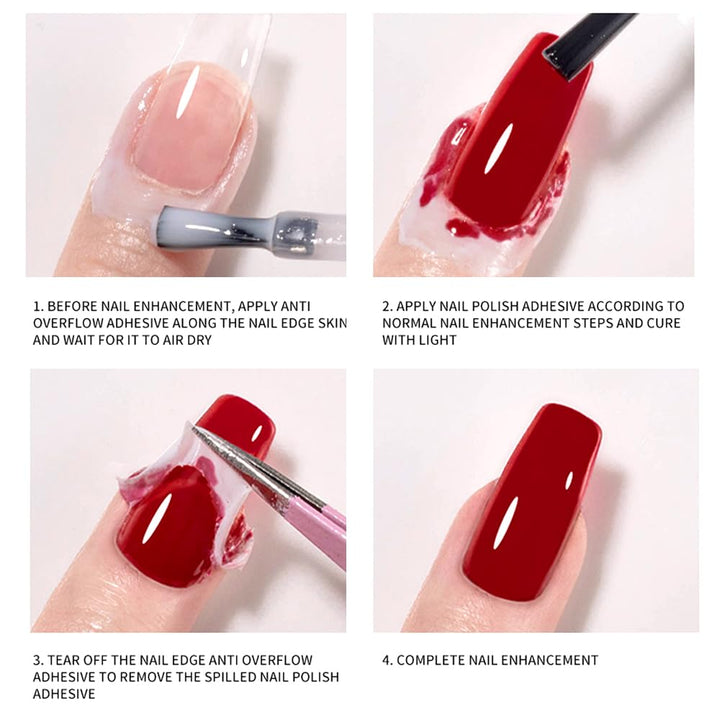 1. BEFORE NAIL ENHANCEMENT, APPLY ANTI OVERFLOW ADHESIVE ALONG THE NAIL EDGE SKIN AND WAIT FOR IT TO AIR DRY

2. APPLY NAIL POLISH ADHESIVE ACCORDING TO NORMAL NAIL ENHANCEMENT STEPS AND CURE WITH LIGHT

3. TEAR OFF THE NAIL EDGE ANTI OVERFLOW ADHESIVE TO REMOVE THE SPILLED NAIL POLISH ADHESIVE

4. COMPLETE NAIL ENHANCEMENT