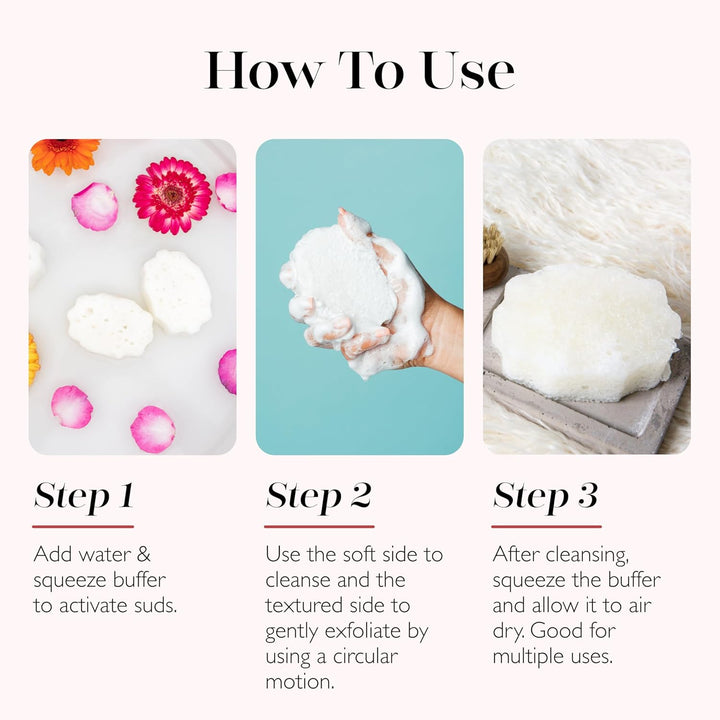 How To Use

Step 1

Add water & squeeze buffer to activate suds.

Step 2

Use the soft side to cleanse and the textured side to gently exfoliate by using a circular motion.

Step 3

After cleansing, squeeze the buffer and allow it to air dry. Good for multiple uses.