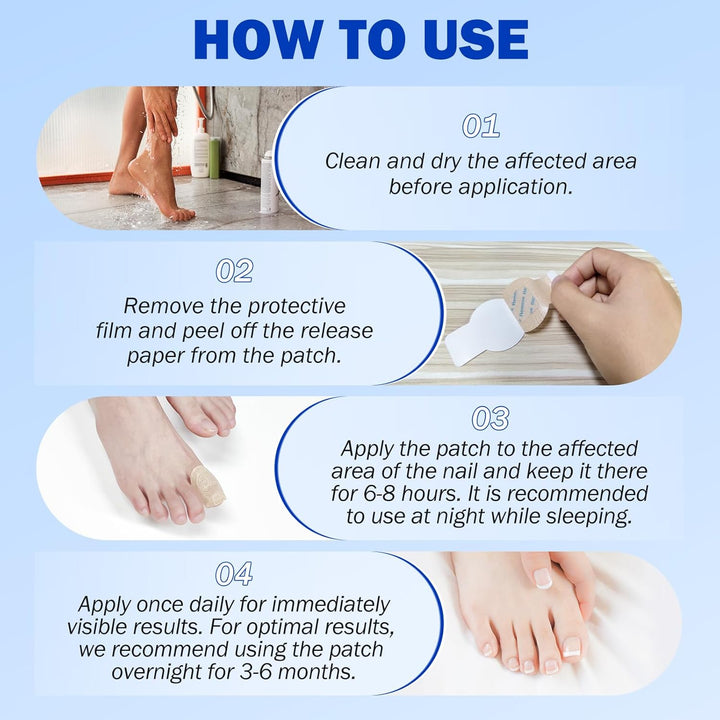 HOW TO USE

01
Clean and dry the affected area before application.

02
Remove the protective film and peel off the release paper from the patch.

03
Apply the patch to the affected area of the nail and keep it there for 6-8 hours. It is recommended to use at night while sleeping.

04
Apply once daily for immediately visible results. For optimal results, we recommend using the patch overnight for 3-6 months.