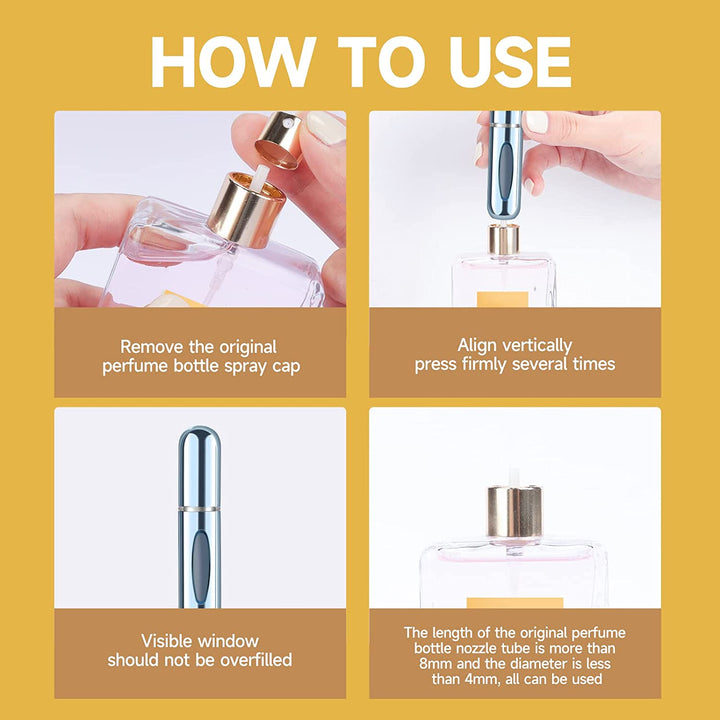 HOW TO USE

Remove the original perfume bottle spray cap

Align vertically press firmly several times

Visible window should not be overfilled

The length of the original perfume bottle nozzle tube is more than 8mm and the diameter is less than 4mm, all can be used