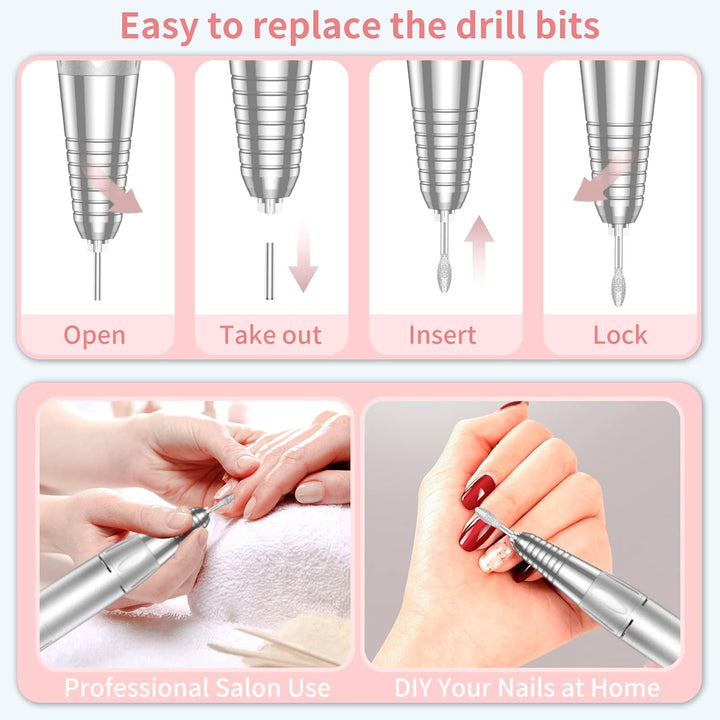 Easy to replace the drill bits

Open

Take out

Insert

Lock

Professional Salon Use

DIY Your Nails at Home