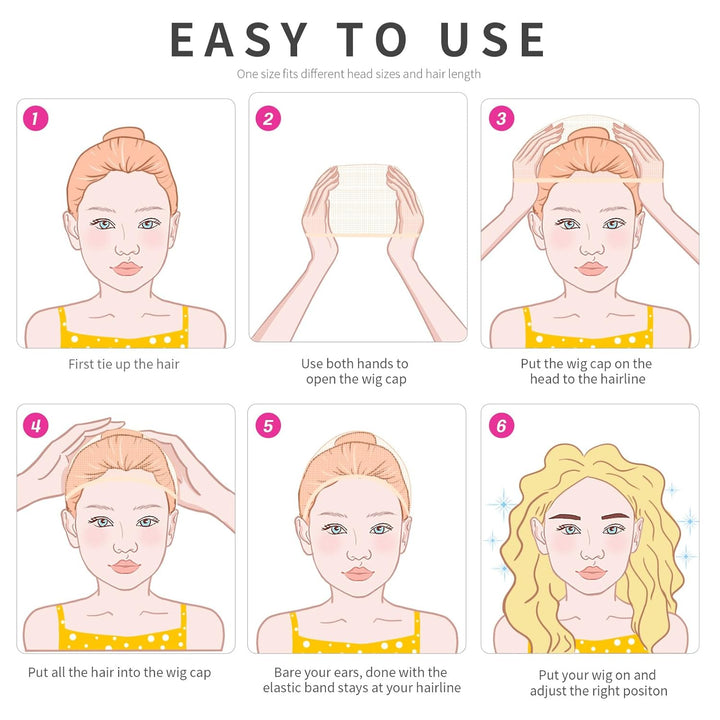 EASY TO USE

One size fits different head sizes and hair length

1

First tie up the hair

2

Use both hands to open the wig cap

3

Put the wig cap on the head to the hairline

4

Put all the hair into the wig cap

5

Bare your ears, done with the elastic band stays at your hairline

6

Put your wig on and adjust the right positon